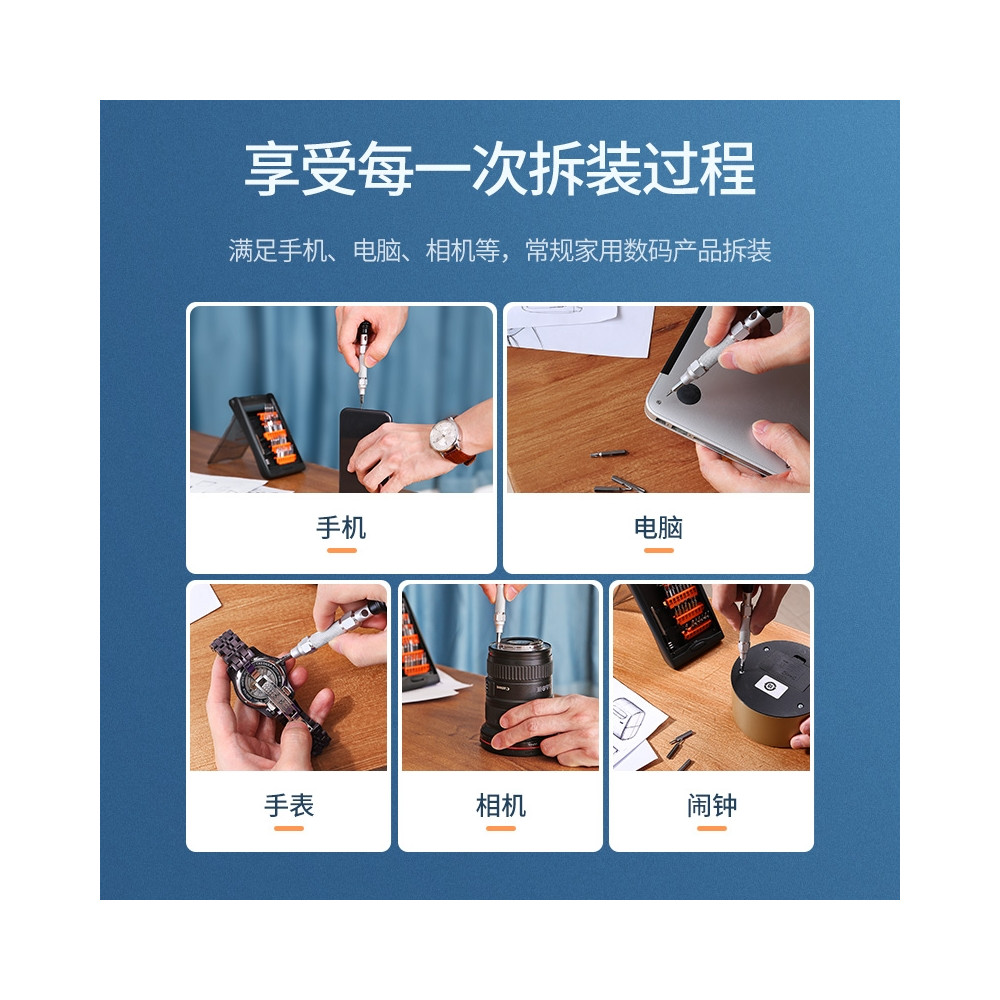 享受每一次拆装过程

满足手机、电脑、相机等，常规家用数码产品拆装

手机

电脑

手表

相机

闹钟